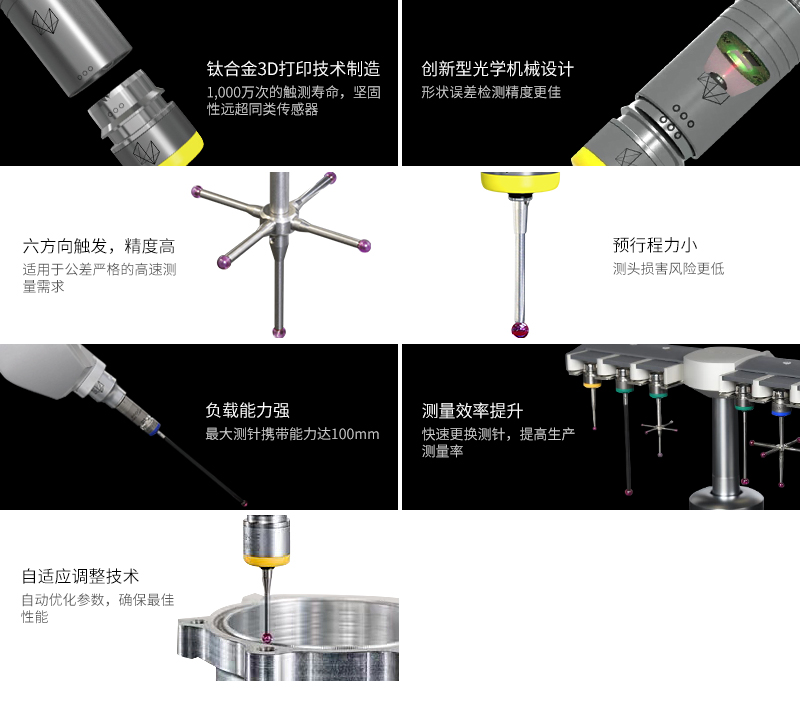 钛合金3D打印技术制造
1,000万次的触测寿命，坚固性远超同类传感器

创新型光学机械设计
形状误差检测精度更佳

六方向触发，精度高
适用于公差严格的高速测量需求

预行程力小
测头损害风险更低

负载能力强
最大测针携带能力达100mm

测量效率提升
快速更换测针，提高生产测量率

自适应调整技术
自动优化参数，确保最佳性能